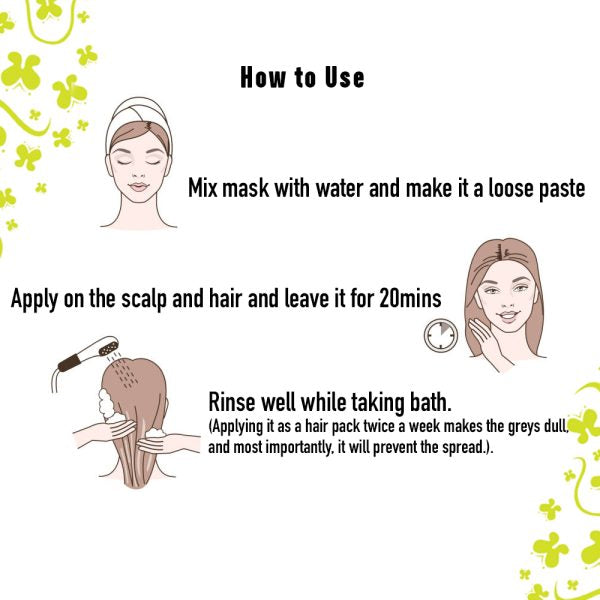 How to Use

Mix mask with water and make it a loose paste

Apply on the scalp and hair and leave it for 20mins

Rinse well while taking bath.
(Applying it as a hair pack twice a week makes the greys dull, and most importantly, it will prevent the spread.).